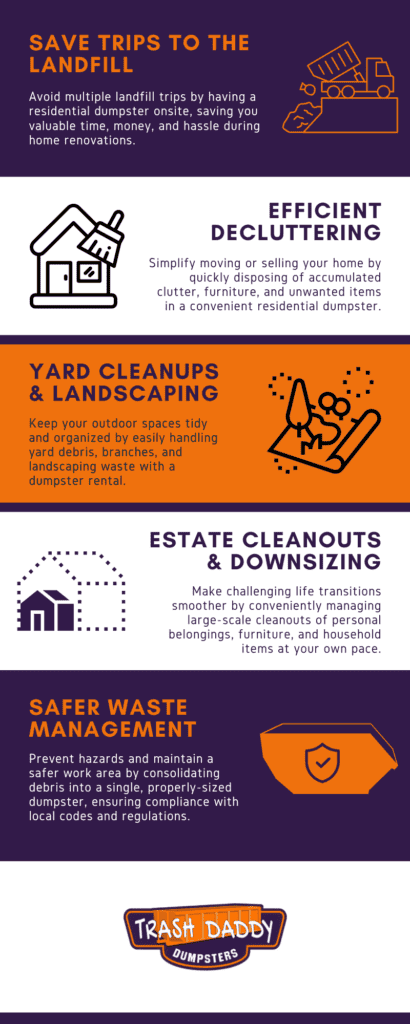 SAVE TRIPS TO THE LANDFILL

Avoid multiple landfill trips by having a residential dumpster onsite, saving you valuable time, money, and hassle during home renovations.

EFFICIENT DECLUTTERING

Simplify moving or selling your home by quickly disposing of accumulated clutter, furniture, and unwanted items in a convenient residential dumpster.

YARD CLEANUPS & LANDSCAPING

Keep your outdoor spaces tidy and organized by easily handling yard debris, branches, and landscaping waste with a dumpster rental.

ESTATE CLEANOUTS & DOWNSIZING

Make challenging life transitions smoother by conveniently managing large-scale cleanouts of personal belongings, furniture, and household items at your own pace.

SAFER WASTE MANAGEMENT

Prevent hazards and maintain a safer work area by consolidating debris into a single, properly-sized dumpster, ensuring compliance with local codes and regulations.

TRASH DADDY
DUMPSTERS